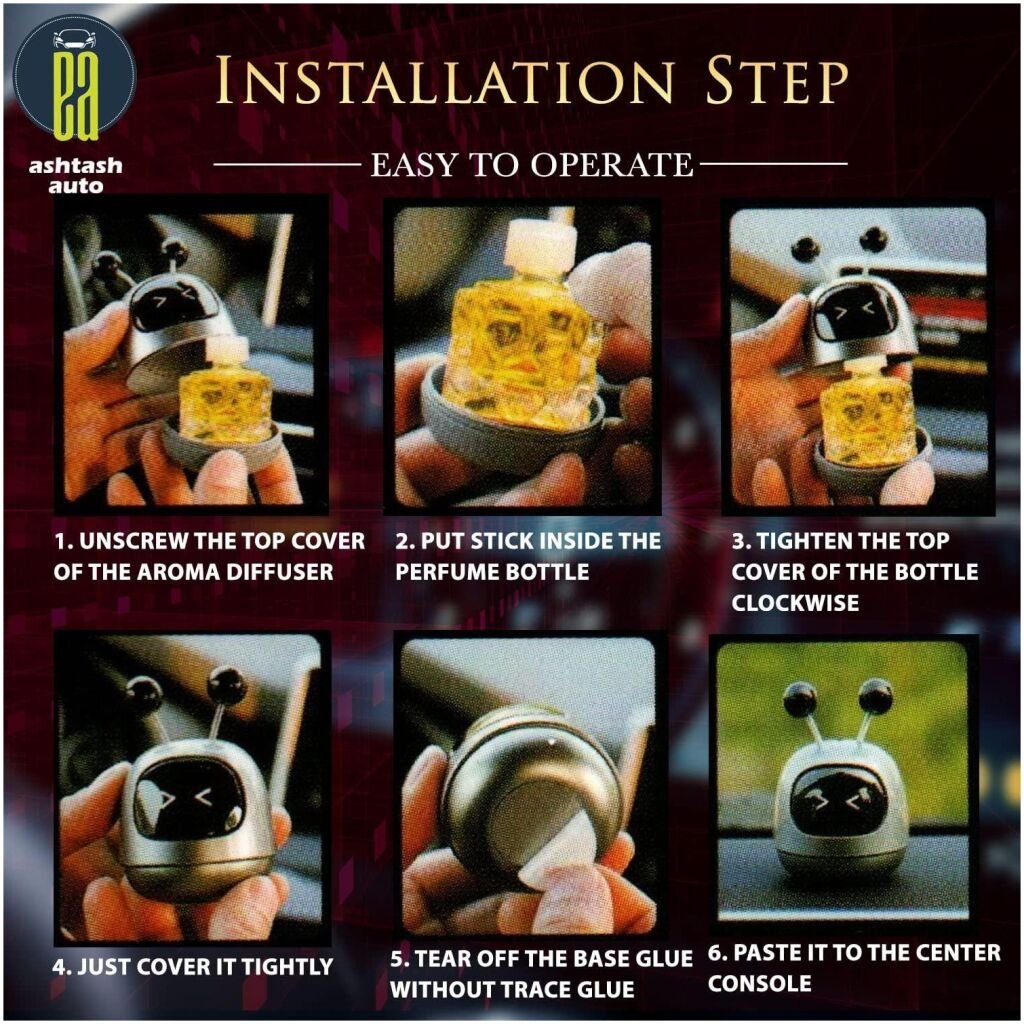 ea
ashtash auto

INSTALLATION STEP

EASY TO OPERATE

1. UNSCREW THE TOP COVER OF THE AROMA DIFFUSER

2. PUT STICK INSIDE THE PERFUME BOTTLE

3. TIGHTEN THE TOP COVER OF THE BOTTLE CLOCKWISE

4. JUST COVER IT TIGHTLY

5. TEAR OFF THE BASE GLUE WITHOUT TRACE GLUE

6. PASTE IT TO THE CENTER CONSOLE