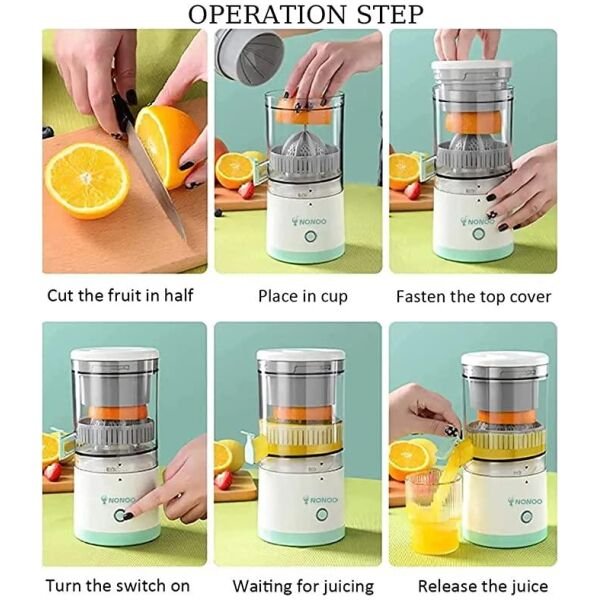 OPERATION STEP

NONOO

NONOO

Cut the fruit in half

Place in cup

Fasten the top cover

NONOO

NONOO

NONOO

Turn the switch on

Waiting for juicing

Release the juice