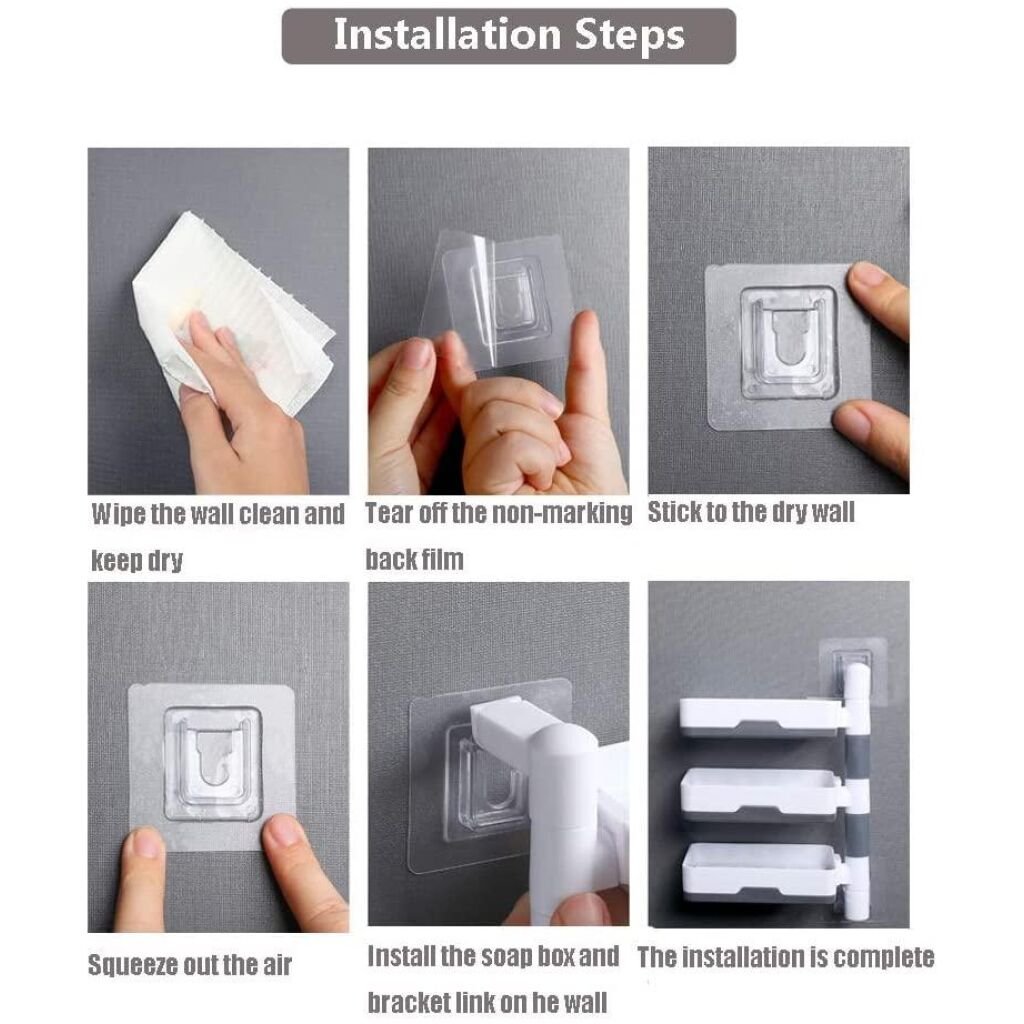 Installation Steps

Wipe the wall clean and keep dry

Tear off the non-marking back film

Stick to the dry wall

Squeeze out the air

Install the soap box and bracket link on he wall

The installation is complete