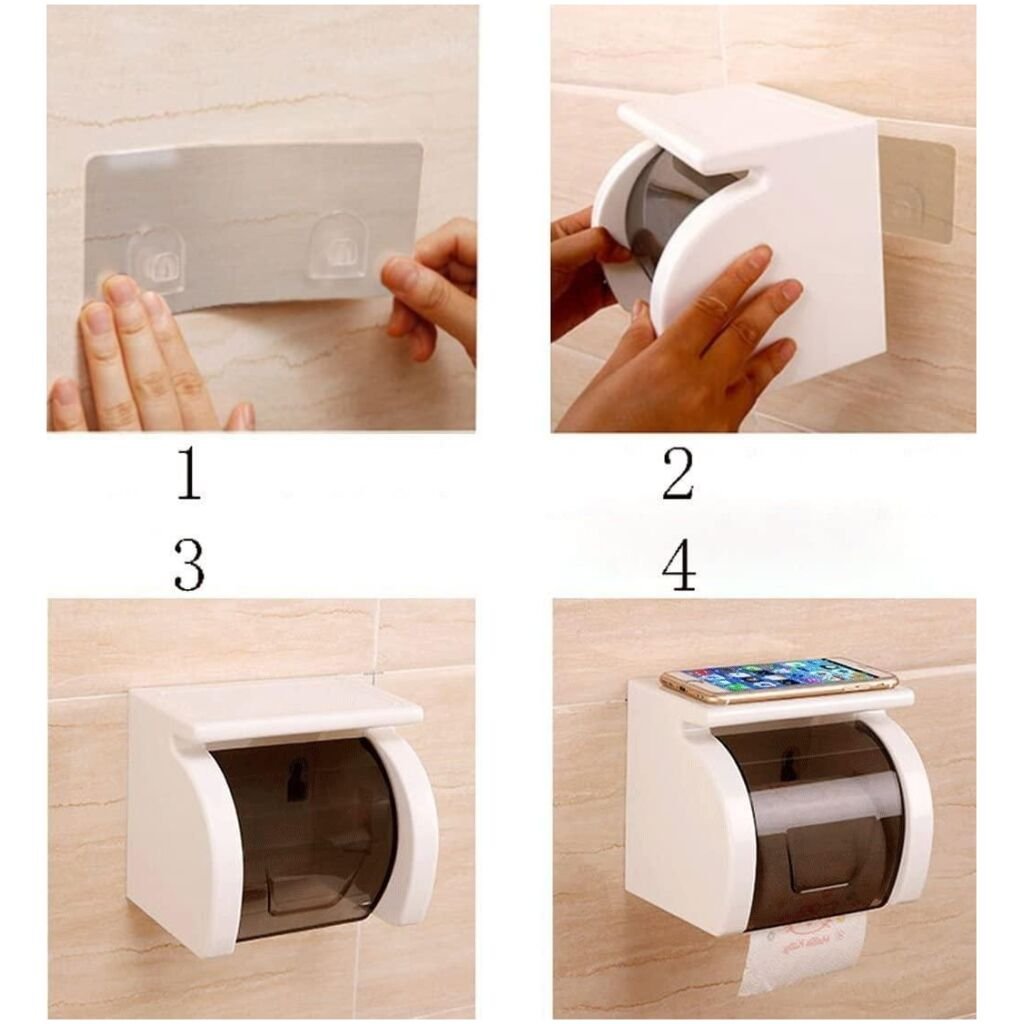 1

2

3

4