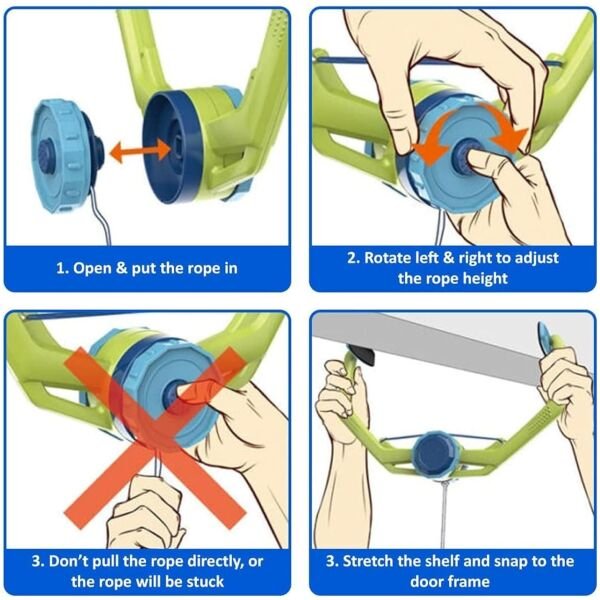 1. Open & put the rope in

2. Rotate left & right to adjust the rope height

3. Don't pull the rope directly, or the rope will be stuck

3. Stretch the shelf and snap to the door frame